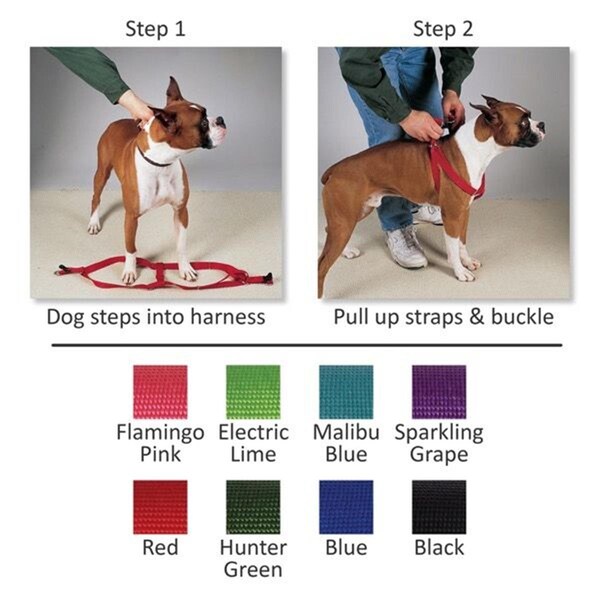 Step 1

Dog steps into harness

Step 2

Pull up straps & buckle

Flamingo Pink

Electric Lime

Malibu Blue

Sparkling Grape

Red

Hunter Green

Blue

Black